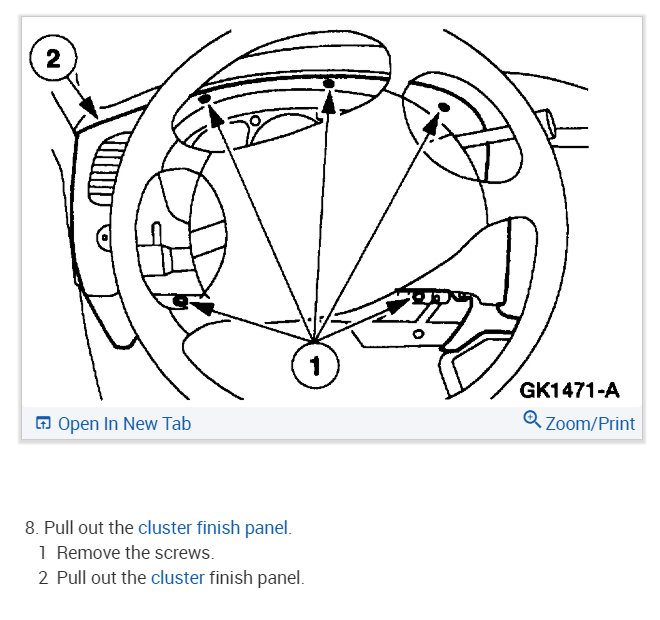 2

1

GK1471-A

Open In New Tab

Zoom/Print

8. Pull out the cluster finish panel.

1 Remove the screws.

2 Pull out the cluster finish panel.