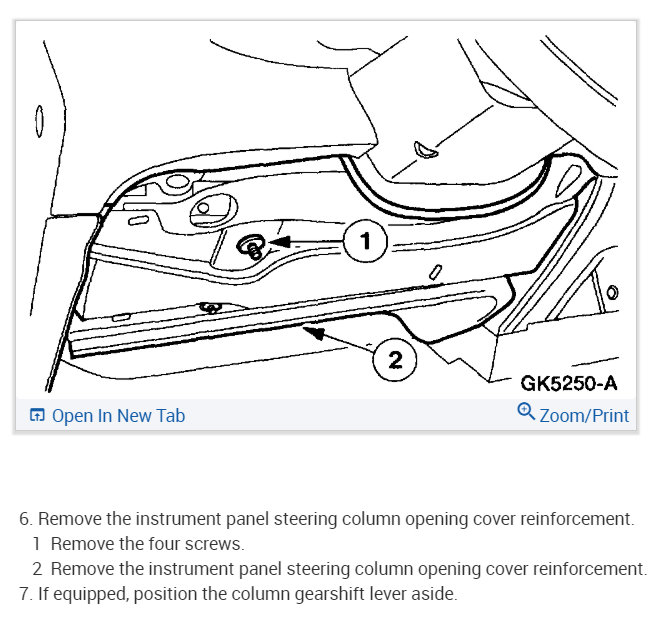 1

2

GK5250-A

Open In New Tab

Zoom/Print

6. Remove the instrument panel steering column opening cover reinforcement.

1 Remove the four screws.

2 Remove the instrument panel steering column opening cover reinforcement.

7. If equipped, position the column gearshift lever aside.