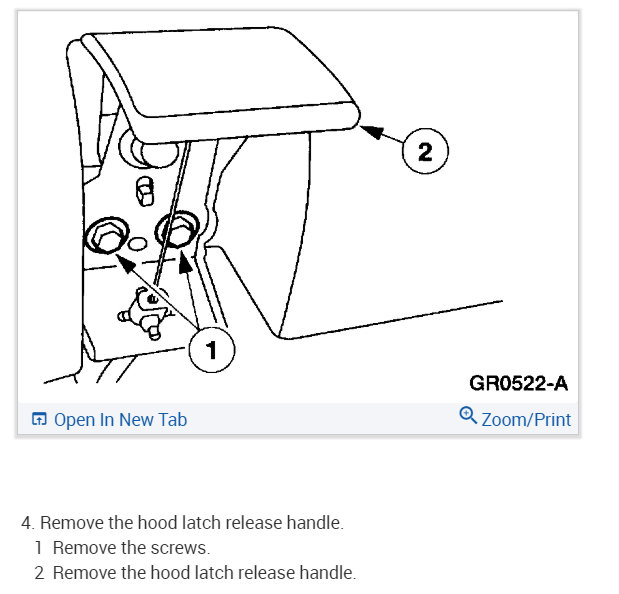 2

1

GR0522-A

Open In New Tab

Zoom/Print

4. Remove the hood latch release handle.
1 Remove the screws.
2 Remove the hood latch release handle.