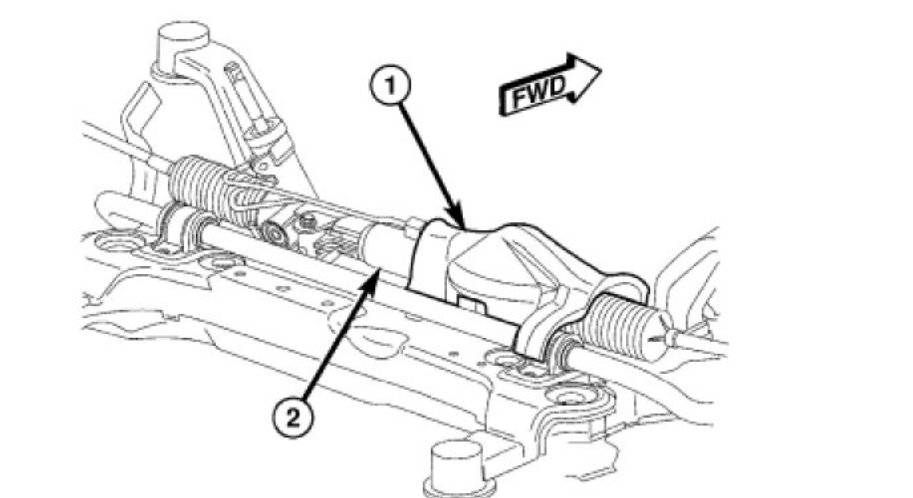 1

FWD

2