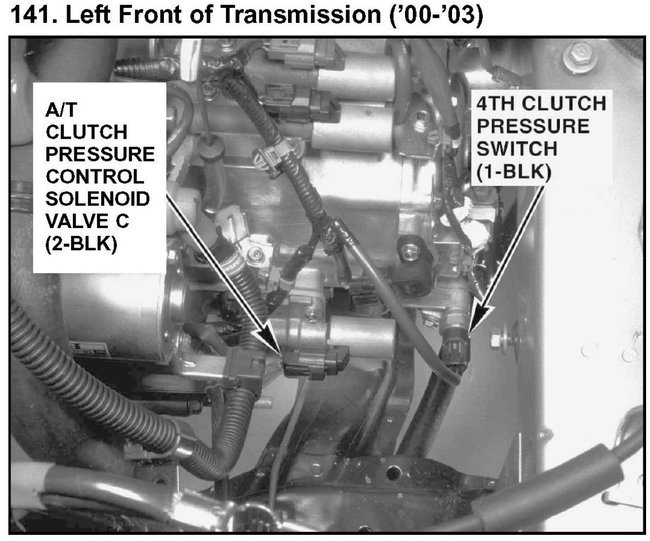 141. Left Front of Transmission ('00-'03)

A/T CLUTCH PRESSURE CONTROL SOLENOID VALVE C (2-BLK)

4TH CLUTCH PRESSURE SWITCH (1-BLK)