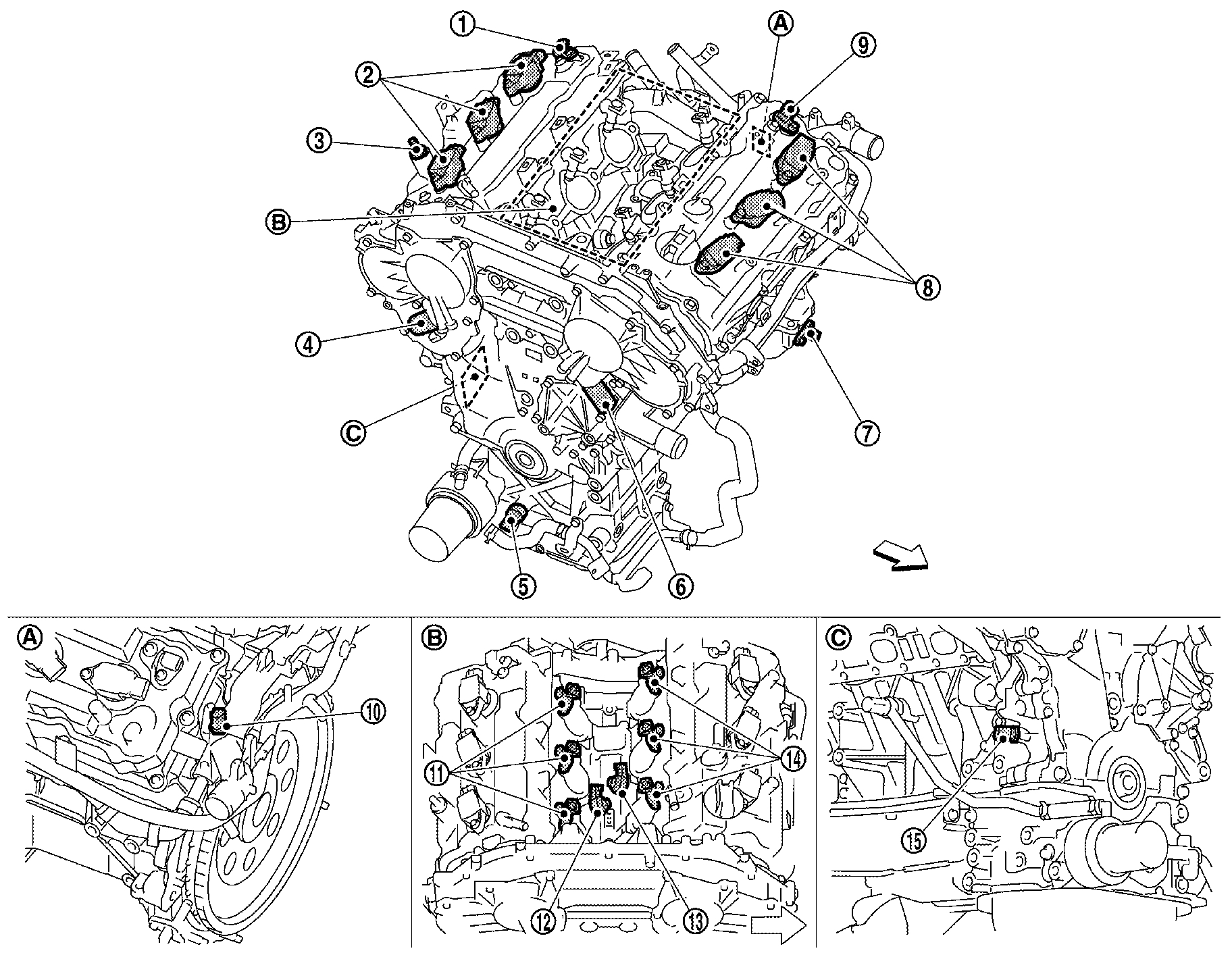 ①
Ⓐ
⑨
②
③
Ⓑ
⑧
④
⑦
Ⓒ
⑤
⑥
Ⓐ
⑩
Ⓑ
⑪
⑭
⑫
⑬
Ⓒ
⑮