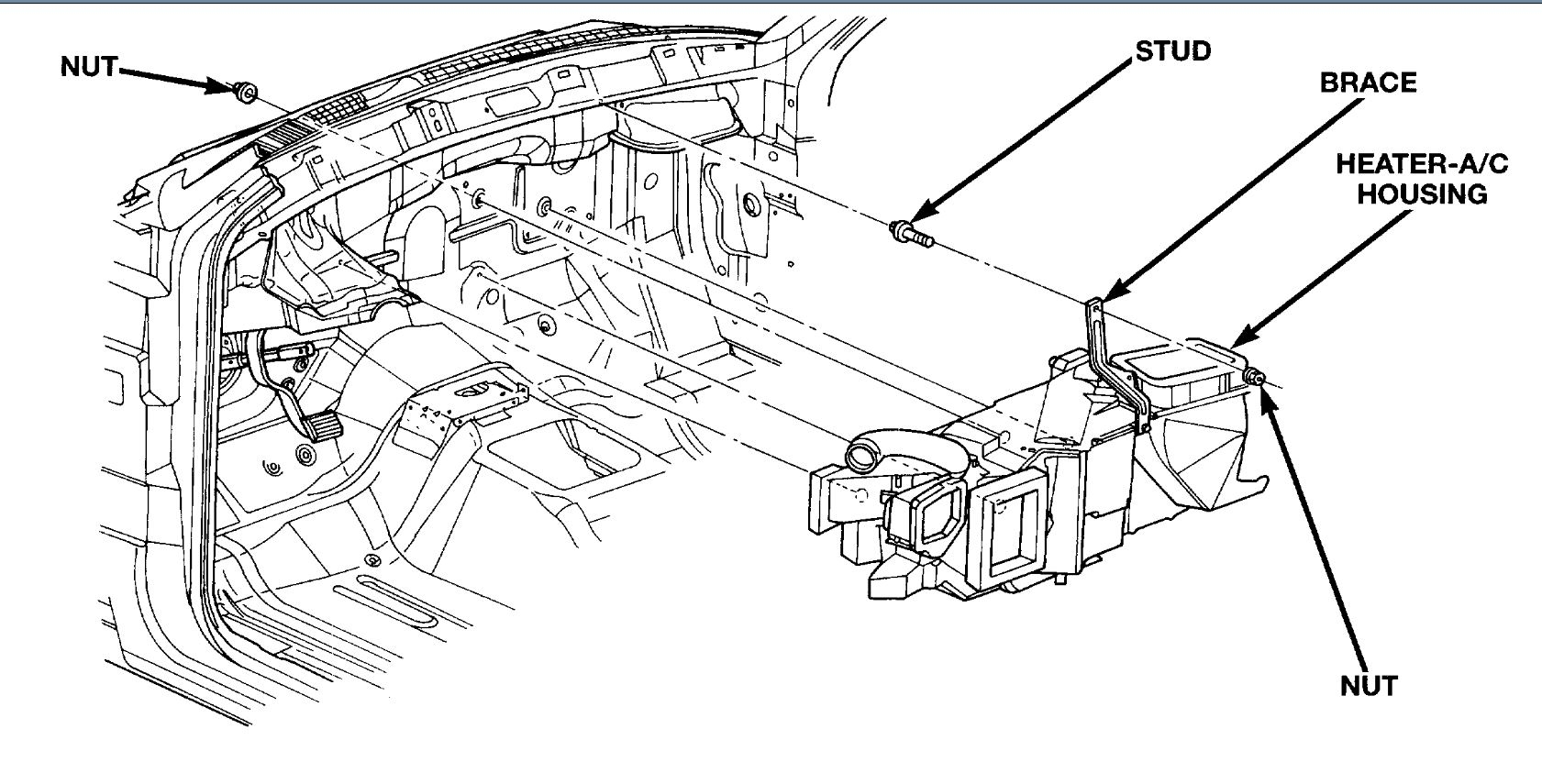 NUT

STUD

BRACE

HEATER-A/C HOUSING

NUT