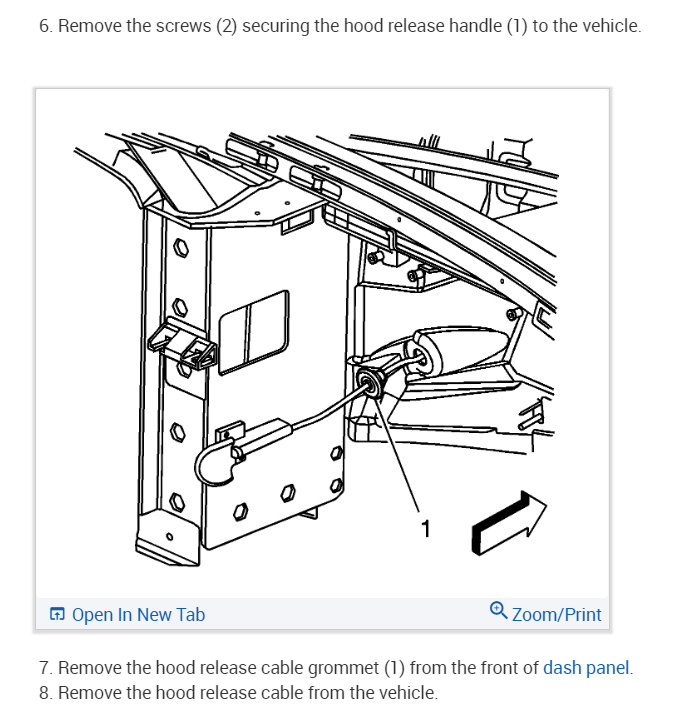 6. Remove the screws (2) securing the hood release handle (1) to the vehicle.

1

Open In New Tab

Zoom/Print

7. Remove the hood release cable grommet (1) from the front of dash panel.
8. Remove the hood release cable from the vehicle.