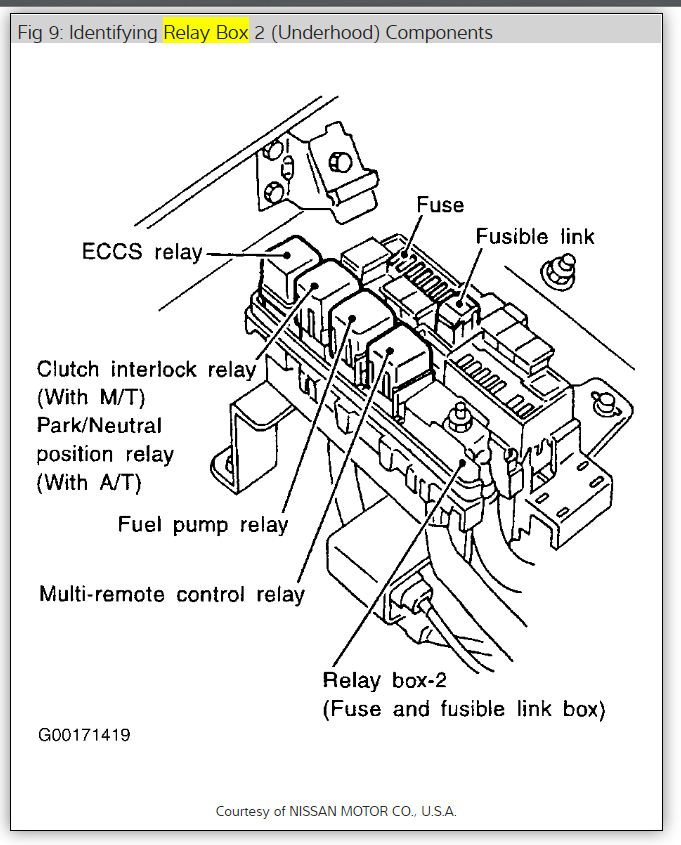 Fig 9: Identifying Relay Box 2 (Underhood) Components

Fuse

Fusible link

ECCS relay

Clutch interlock relay (With M/T) Park/Neutral position relay (With A/T)

Fuel pump relay

Multi-remote control relay

Relay box-2 (Fuse and fusible link box)

G00171419

Courtesy of NISSAN MOTOR CO., U.S.A.