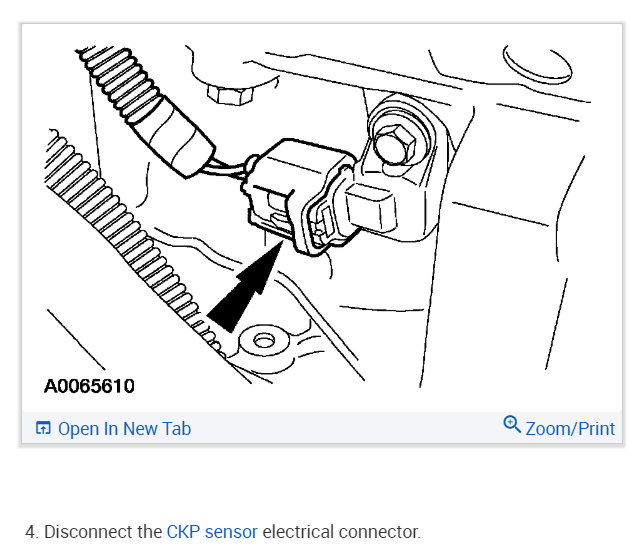 A0065610

Open In New Tab

Zoom/Print

4. Disconnect the CKP sensor electrical connector.