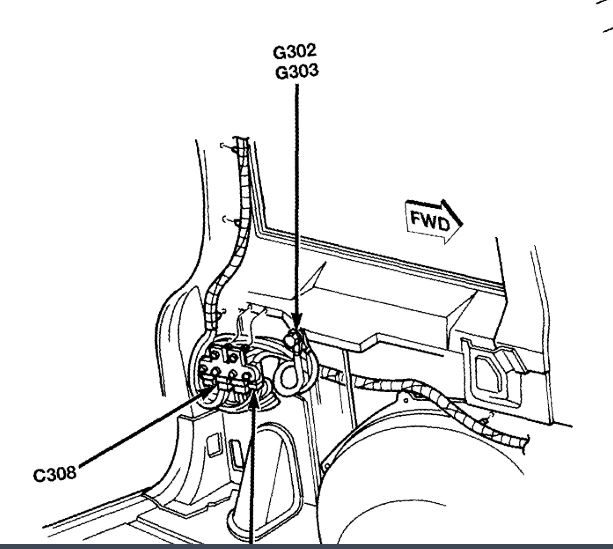 G302
G303

FWD

C308