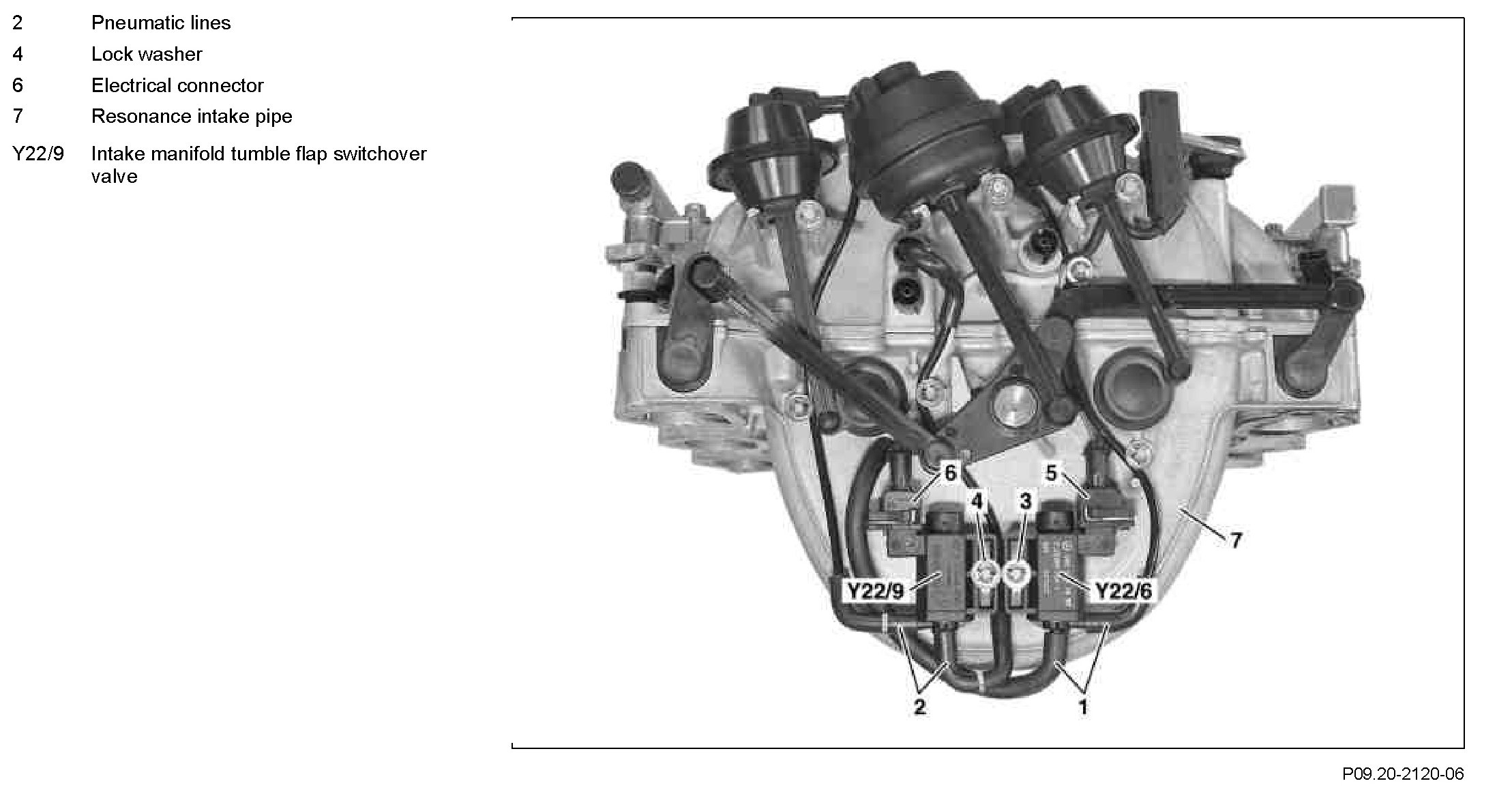 2 Pneumatic lines
4 Lock washer
6 Electrical connector
7 Resonance intake pipe
Y22/9 Intake manifold tumble flap switchover valve

6
5
4
3
7
Y22/9
Y22/6
2
1

P09.20-2120-06