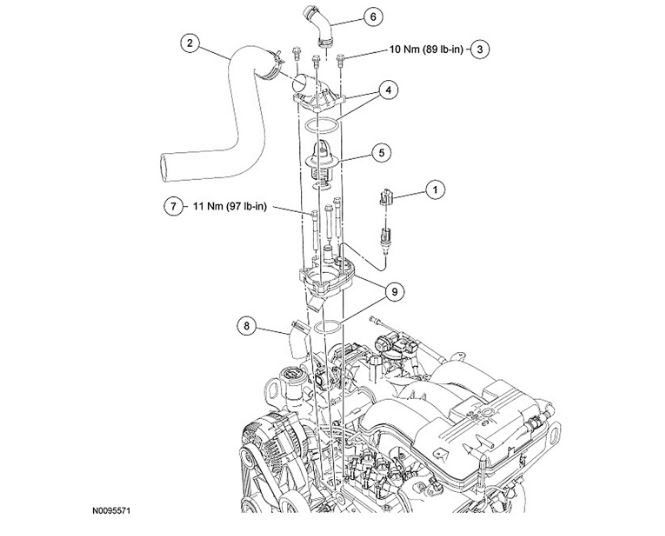 6
2
10 Nm (89 lb-in)
3
4
5
1
7
11 Nm (97 lb-in)
9
8
N0095571