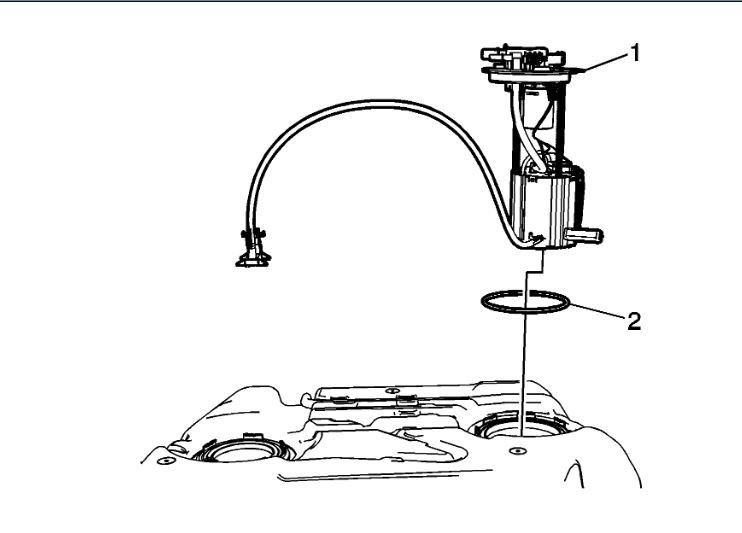 1
2