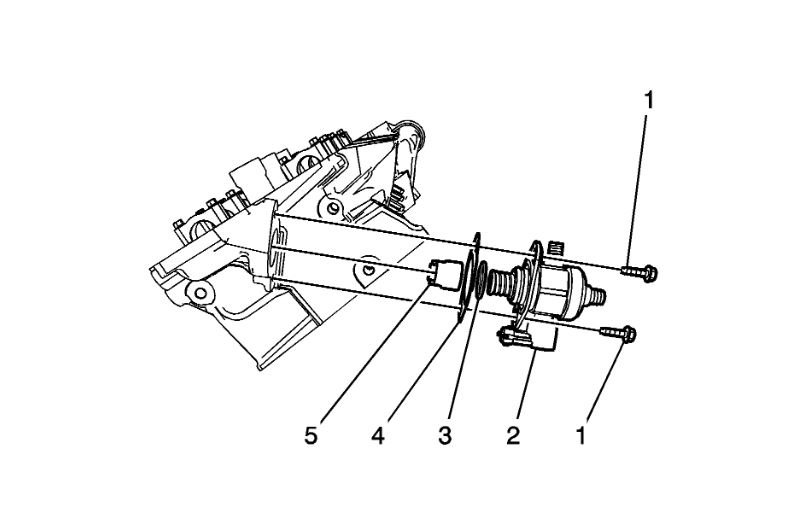 1

5 4 3 2 1