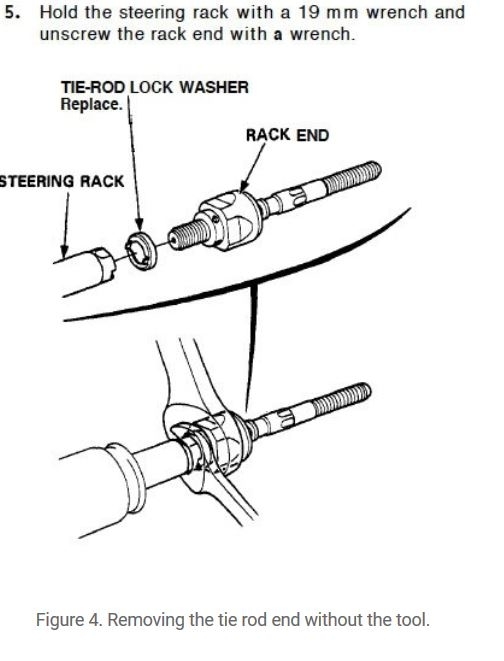 5. Hold the steering rack with a 19 mm wrench and unscrew the rack end with a wrench.

TIE-ROD LOCK WASHER
Replace.

RACK END

STEERING RACK

Figure 4. Removing the tie rod end without the tool.