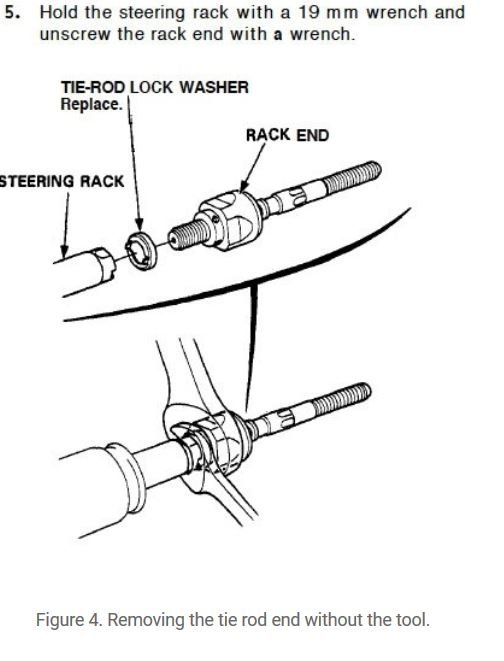 5. Hold the steering rack with a 19 mm wrench and unscrew the rack end with a wrench.

TIE-ROD LOCK WASHER
Replace.

RACK END

STEERING RACK

Figure 4. Removing the tie rod end without the tool.