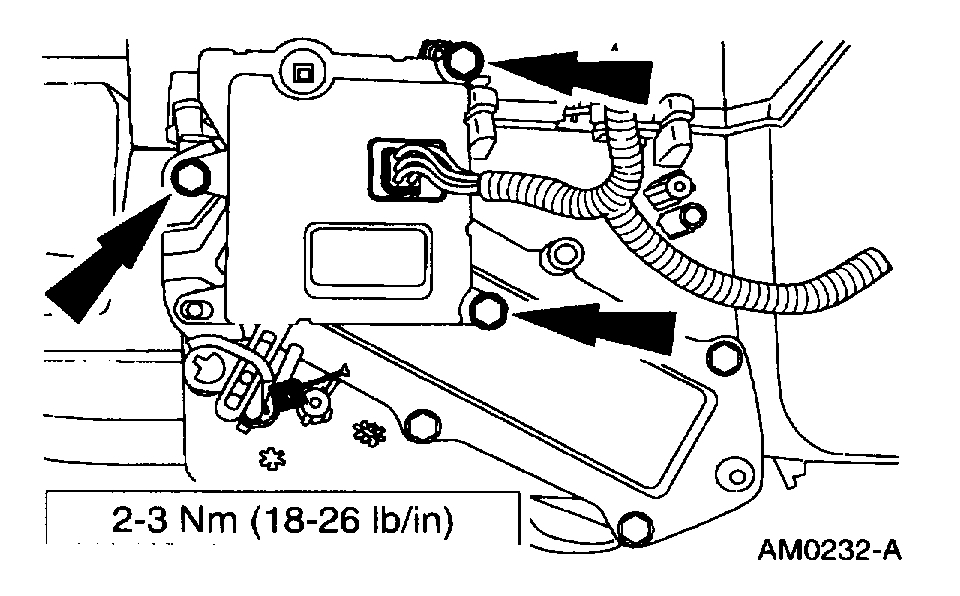 2-3 Nm (18-26 lb/in)

AM0232-A