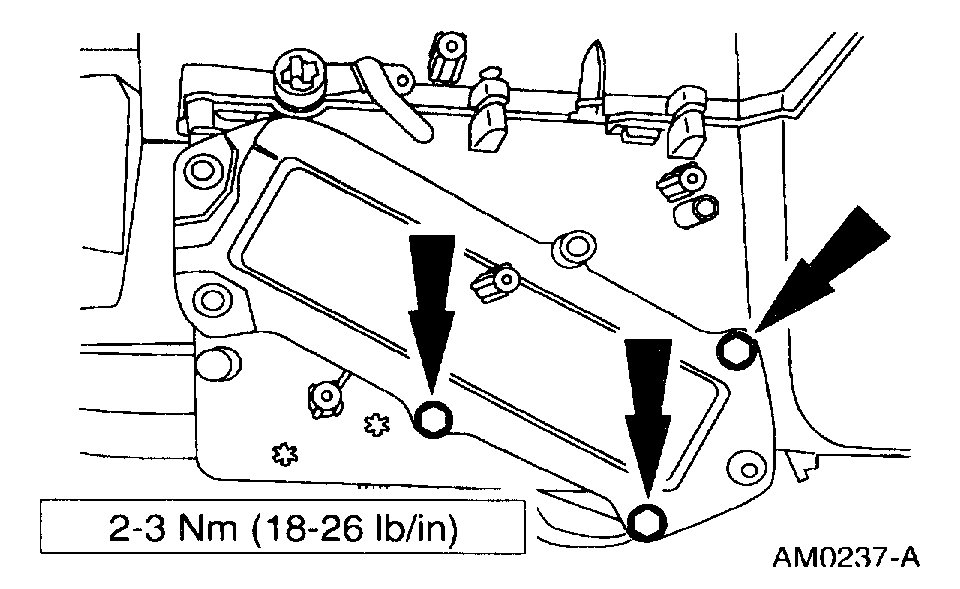 2-3 Nm (18-26 lb/in)

AM0237-A