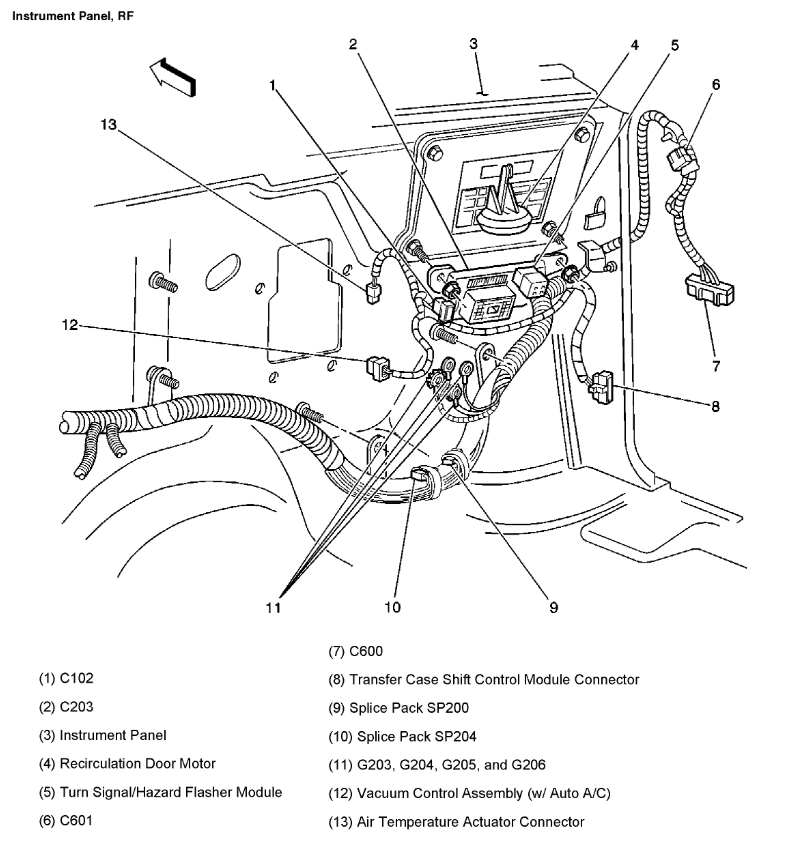 Instrument Panel, RF

2
3
4
5
1
6
13
12
7
8
11
10
9

(1) C102
(2) C203
(3) Instrument Panel
(4) Recirculation Door Motor
(5) Turn Signal/Hazard Flasher Module
(6) C601

(7) C600
(8) Transfer Case Shift Control Module Connector
(9) Splice Pack SP200
(10) Splice Pack SP204
(11) G203, G204, G205, and G206
(12) Vacuum Control Assembly (w/ Auto A/C)
(13) Air Temperature Actuator Connector