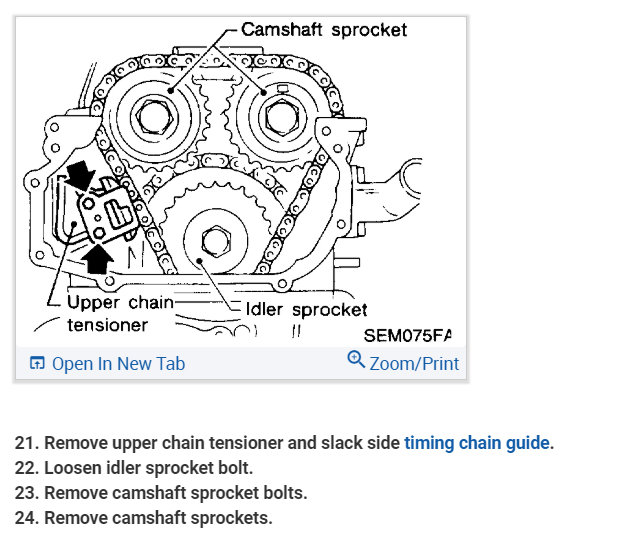 Camshaft sprocket

Upper chain tensioner

Idler sprocket

SEM075FA

Open In New Tab

Zoom/Print

21. Remove upper chain tensioner and slack side timing chain guide.
22. Loosen idler sprocket bolt.
23. Remove camshaft sprocket bolts.
24. Remove camshaft sprockets.