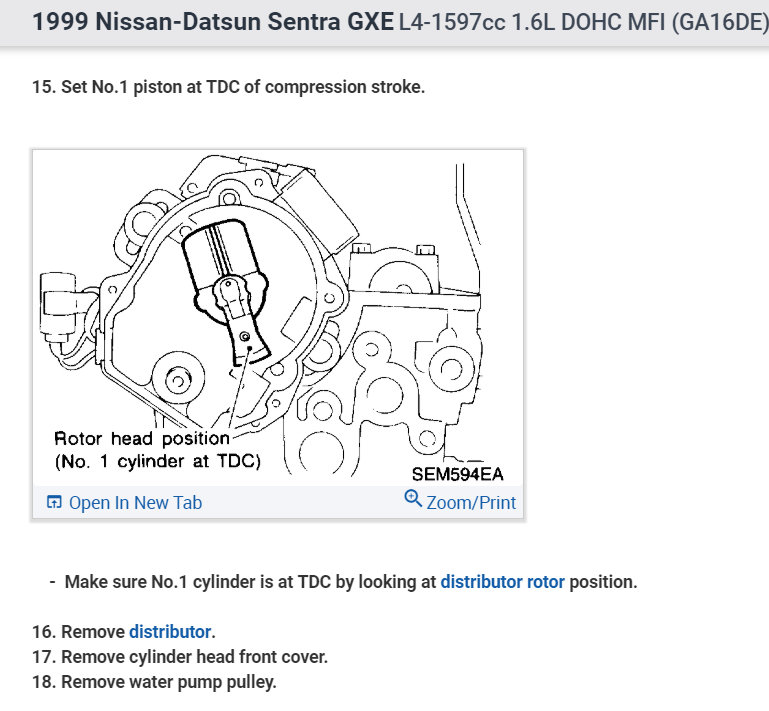 1999 Nissan-Datsun Sentra GXE L4-1597cc 1.6L DOHC MFI (GA16DE)

15. Set No.1 piston at TDC of compression stroke.

Rotor head position
(No. 1 cylinder at TDC)

SEM594EA

Open In New Tab

Zoom/Print

- Make sure No.1 cylinder is at TDC by looking at distributor rotor position.

16. Remove distributor.
17. Remove cylinder head front cover.
18. Remove water pump pulley.