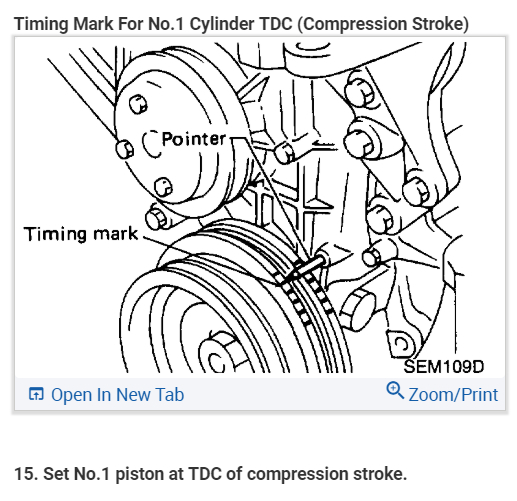 Timing Mark For No.1 Cylinder TDC (Compression Stroke)

Pointer

Timing mark

SEM109D

Open In New Tab

Zoom/Print

15. Set No.1 piston at TDC of compression stroke.