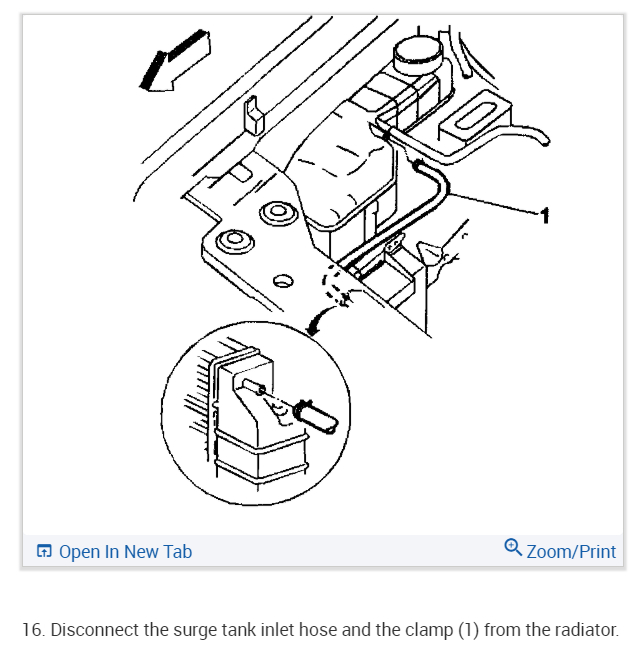 1

Open In New Tab

Zoom/Print

16. Disconnect the surge tank inlet hose and the clamp (1) from the radiator.