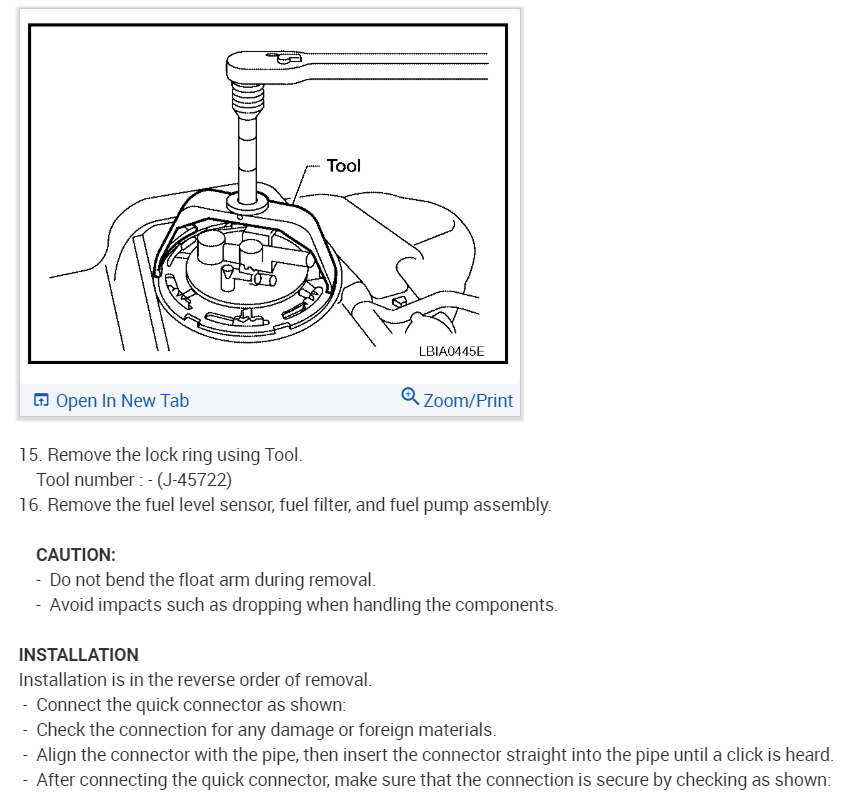 Tool

LBIA0445E

Open In New Tab

Zoom/Print

15. Remove the lock ring using Tool.
Tool number : - (J-45722)
16. Remove the fuel level sensor, fuel filter, and fuel pump assembly.

CAUTION:
- Do not bend the float arm during removal.
- Avoid impacts such as dropping when handling the components.

INSTALLATION
Installation is in the reverse order of removal.
- Connect the quick connector as shown:
- Check the connection for any damage or foreign materials.
- Align the connector with the pipe, then insert the connector straight into the pipe until a click is heard.
- After connecting the quick connector, make sure that the connection is secure by checking as shown: