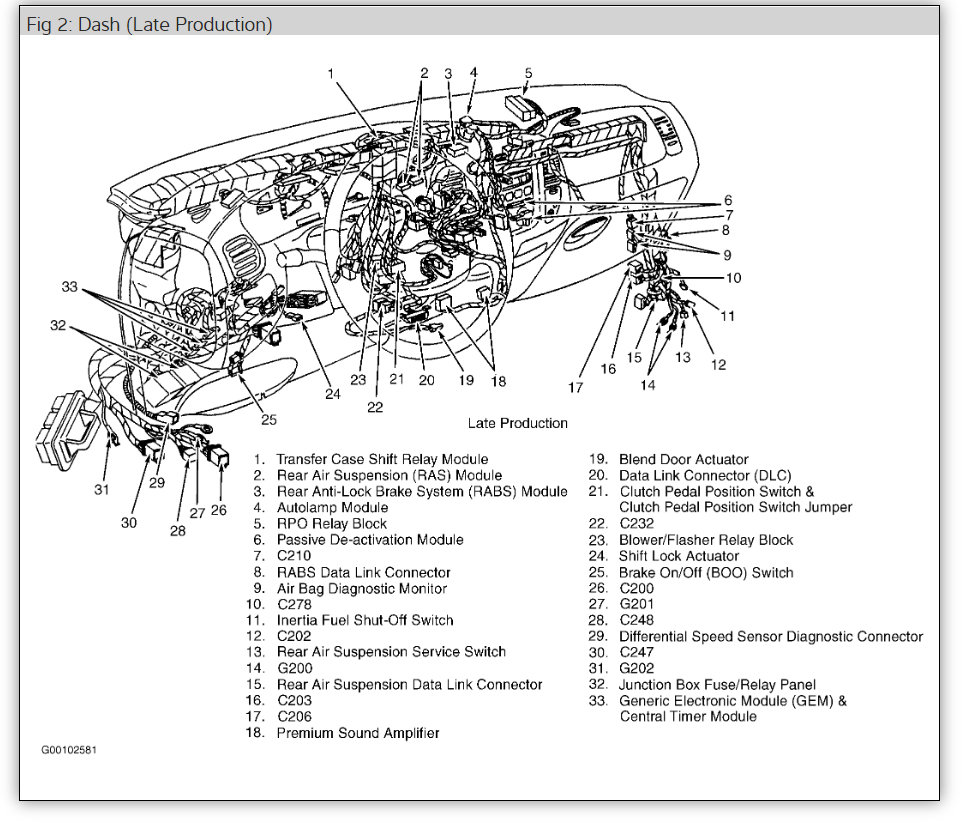 Fig 2: Dash (Late Production)

1 2 3 4 5 6 7 8 9 10 11 12 13 14 15 16 17 18 19 20 21 22 23 24 25 26 27 28 29 30 31 32 33

Late Production

1. Transfer Case Shift Relay Module
2. Rear Air Suspension (RAS) Module
3. Rear Anti-Lock Brake System (RABS) Module
4. Autolamp Module
5. RPO Relay Block
6. Passive De-activation Module
7. C210
8. RABS Data Link Connector
9. Air Bag Diagnostic Monitor
10. C278
11. Inertia Fuel Shut-Off Switch
12. C202
13. Rear Air Suspension Service Switch
14. G200
15. Rear Air Suspension Data Link Connector
16. C203
17. C206
18. Premium Sound Amplifier

19. Blend Door Actuator
20. Data Link Connector (DLC)
21. Clutch Pedal Position Switch & Clutch Pedal Position Switch Jumper
22. C232
23. Blower/Flasher Relay Block
24. Shift Lock Actuator
25. Brake On/Off (BOO) Switch
26. C200
27. G201
28. C248
29. Differential Speed Sensor Diagnostic Connector
30. C247
31. G202
32. Junction Box Fuse/Relay Panel
33. Generic Electronic Module (GEM) & Central Timer Module

G00102581