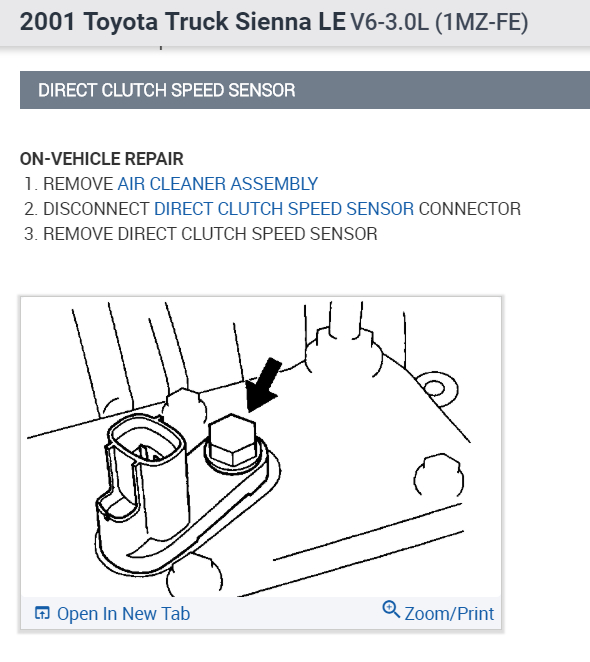 2001 Toyota Truck Sienna LE V6-3.0L (1MZ-FE)

DIRECT CLUTCH SPEED SENSOR

ON-VEHICLE REPAIR
1. REMOVE AIR CLEANER ASSEMBLY
2. DISCONNECT DIRECT CLUTCH SPEED SENSOR CONNECTOR
3. REMOVE DIRECT CLUTCH SPEED SENSOR

Open In New Tab
Zoom/Print