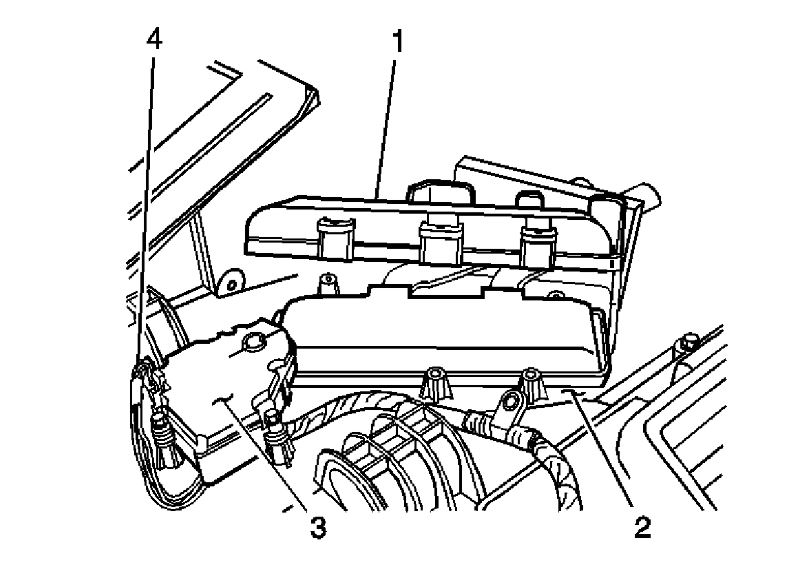 4
1
3
2