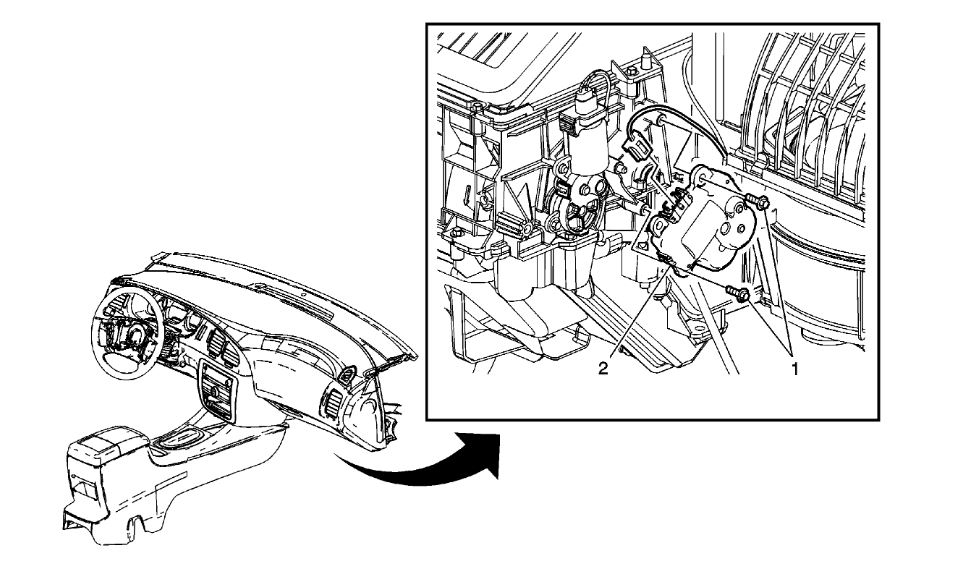 2
1