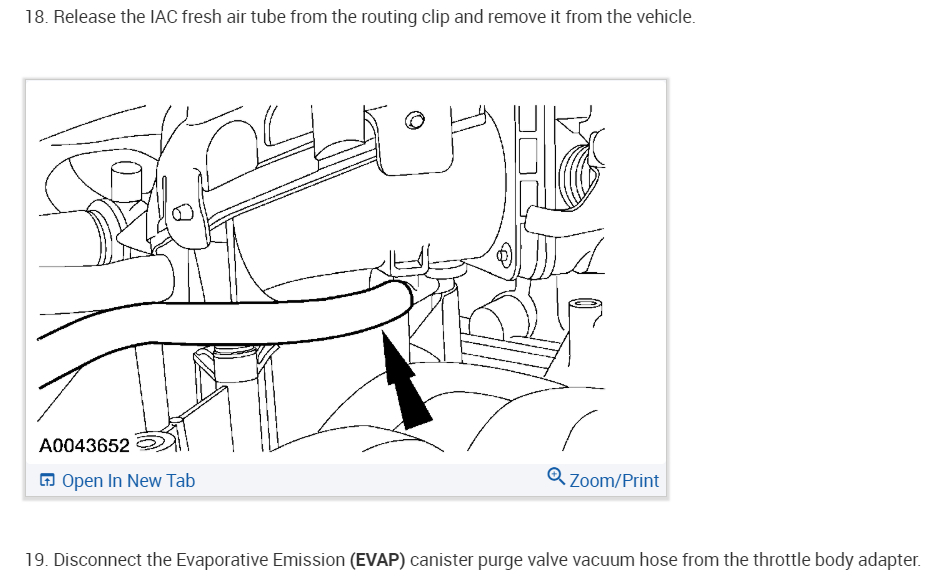 18. Release the IAC fresh air tube from the routing clip and remove it from the vehicle.

A0043652

Open In New Tab

Zoom/Print

19. Disconnect the Evaporative Emission (EVAP) canister purge valve vacuum hose from the throttle body adapter.