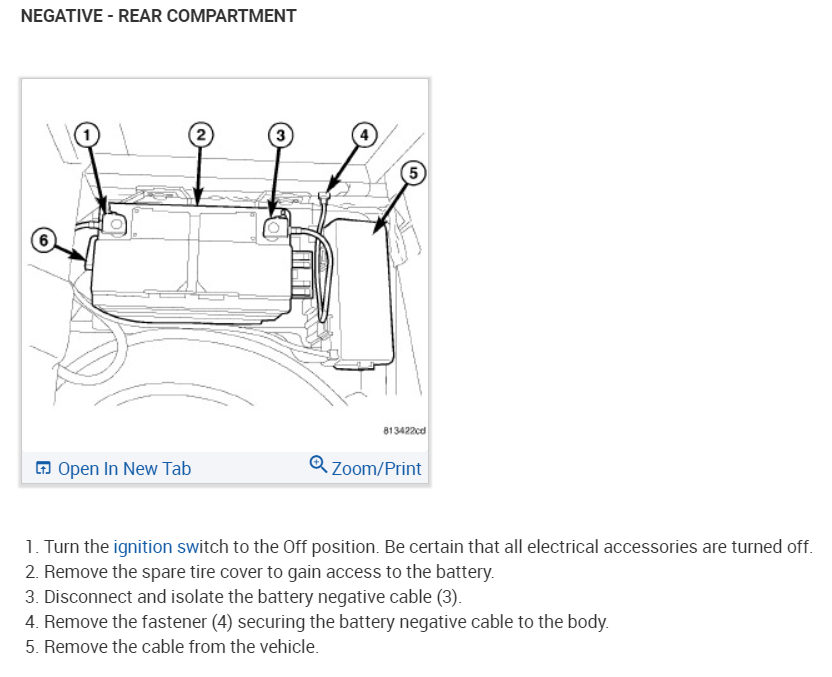 NEGATIVE - REAR COMPARTMENT

1
2
3
4
5
6

813422cd

Open In New Tab
Zoom/Print

1. Turn the ignition switch to the Off position. Be certain that all electrical accessories are turned off.
2. Remove the spare tire cover to gain access to the battery.
3. Disconnect and isolate the battery negative cable (3).
4. Remove the fastener (4) securing the battery negative cable to the body.
5. Remove the cable from the vehicle.