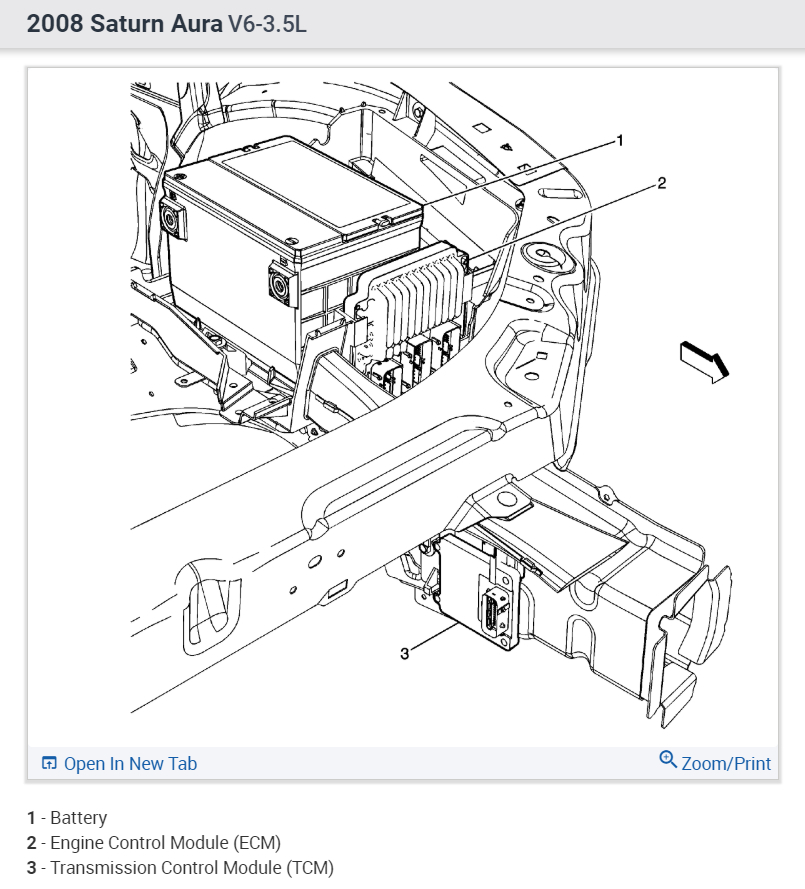 2008 Saturn Aura V6-3.5L

1

2

3

Open In New Tab

Zoom/Print

1 - Battery
2 - Engine Control Module (ECM)
3 - Transmission Control Module (TCM)