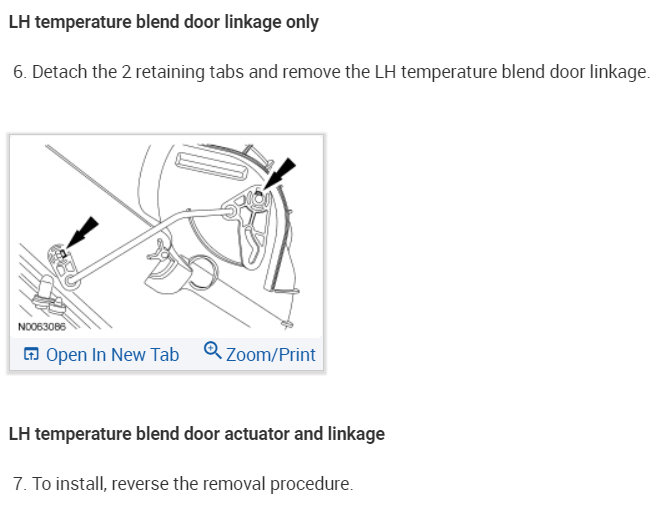 LH temperature blend door linkage only

6. Detach the 2 retaining tabs and remove the LH temperature blend door linkage.

N0063086

Open In New Tab Zoom/Print

LH temperature blend door actuator and linkage

7. To install, reverse the removal procedure.