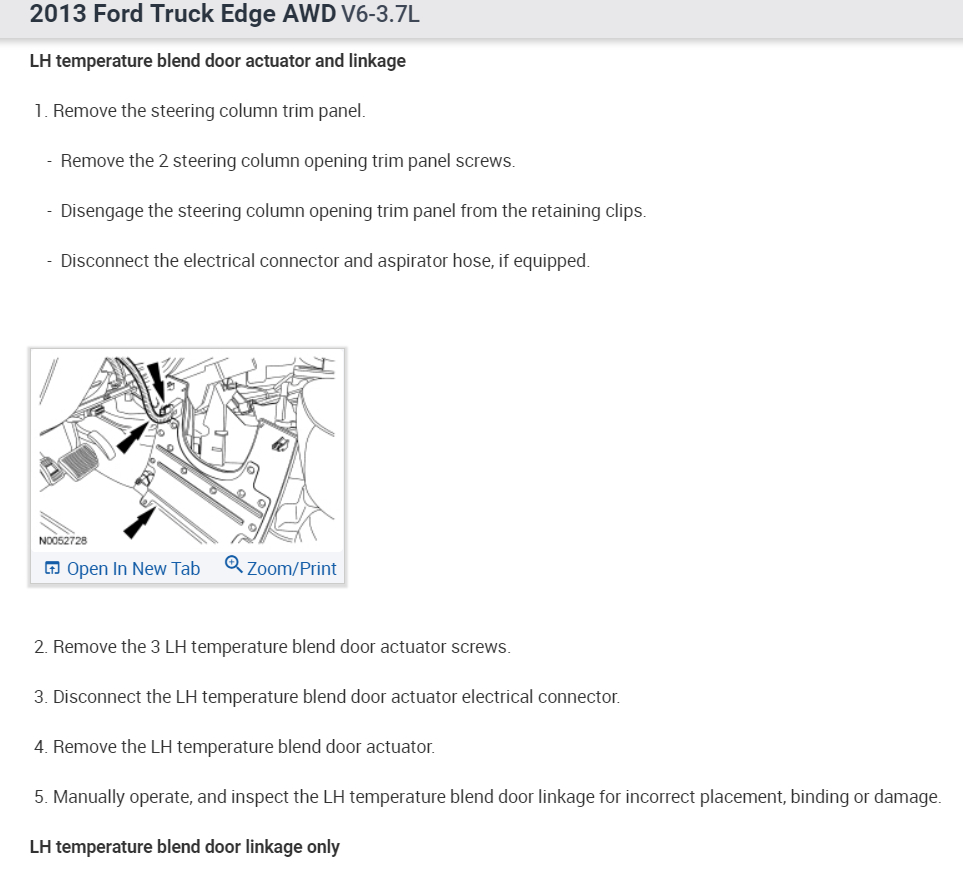 2013 Ford Truck Edge AWD V6-3.7L

LH temperature blend door actuator and linkage

1. Remove the steering column trim panel.

- Remove the 2 steering column opening trim panel screws.

- Disengage the steering column opening trim panel from the retaining clips.

- Disconnect the electrical connector and aspirator hose, if equipped.

N0052728

Open In New Tab Zoom/Print

2. Remove the 3 LH temperature blend door actuator screws.

3. Disconnect the LH temperature blend door actuator electrical connector.

4. Remove the LH temperature blend door actuator.

5. Manually operate, and inspect the LH temperature blend door linkage for incorrect placement, binding or damage.

LH temperature blend door linkage only