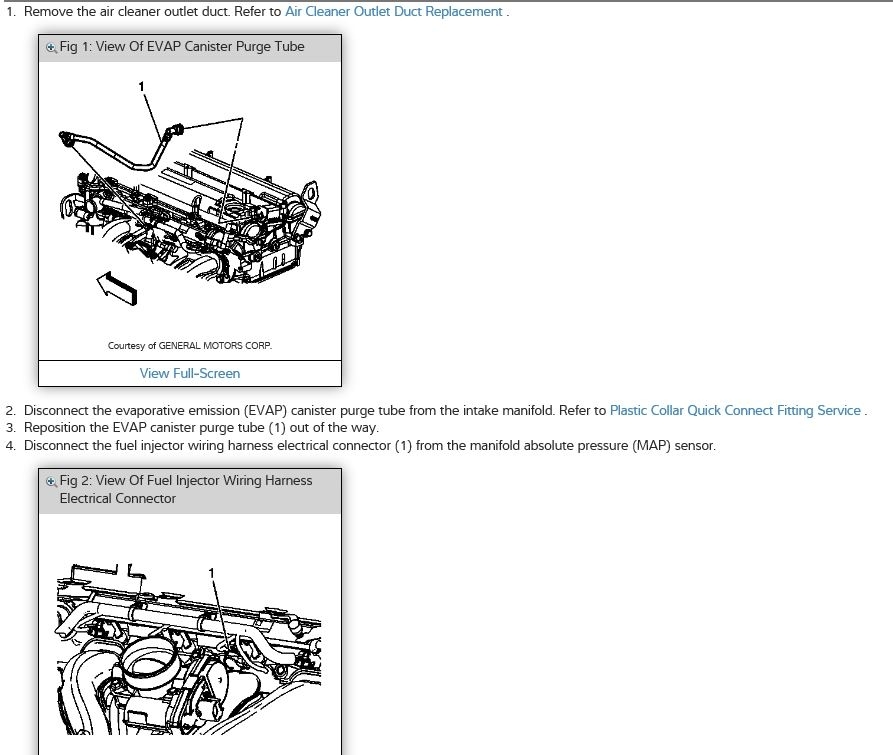 1. Remove the air cleaner outlet duct. Refer to Air Cleaner Outlet Duct Replacement .

Fig 1: View Of EVAP Canister Purge Tube

1

Courtesy of GENERAL MOTORS CORP.

View Full-Screen

2. Disconnect the evaporative emission (EVAP) canister purge tube from the intake manifold. Refer to Plastic Collar Quick Connect Fitting Service .
3. Reposition the EVAP canister purge tube (1) out of the way.
4. Disconnect the fuel injector wiring harness electrical connector (1) from the manifold absolute pressure (MAP) sensor.

Fig 2: View Of Fuel Injector Wiring Harness Electrical Connector

1