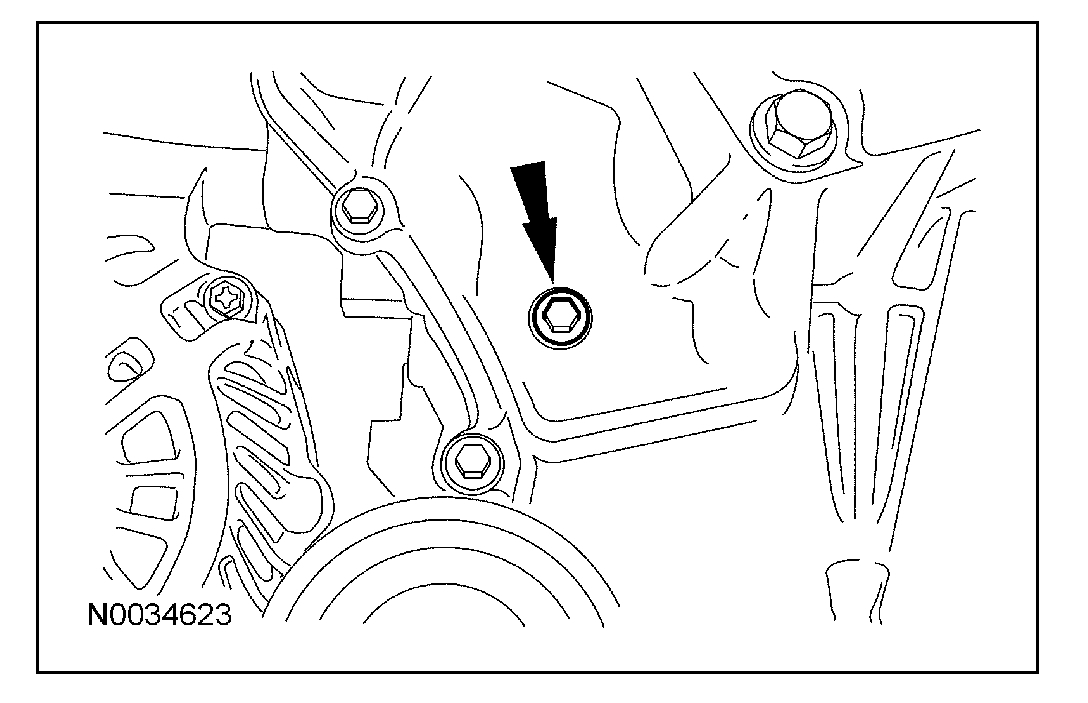 N0034623