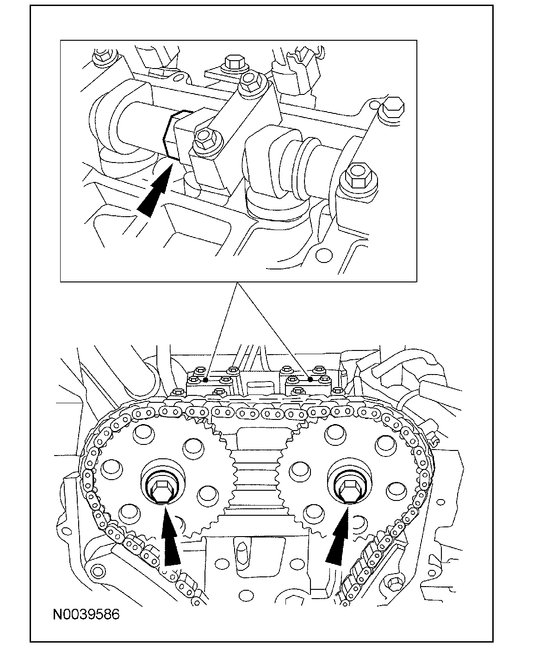 N0039586