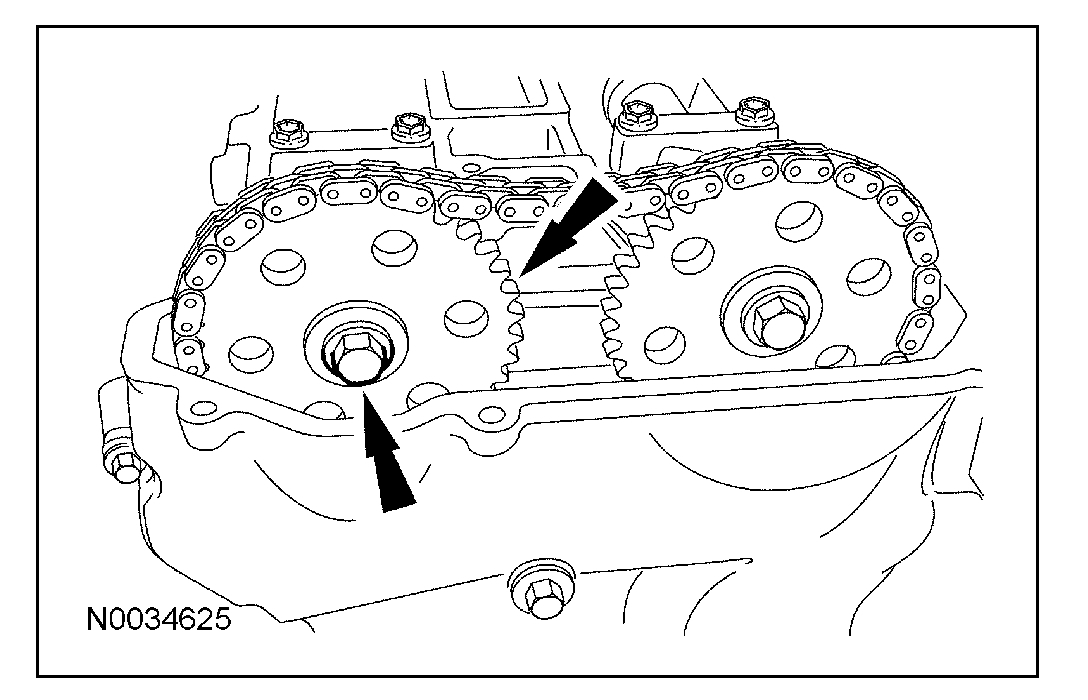 N0034625