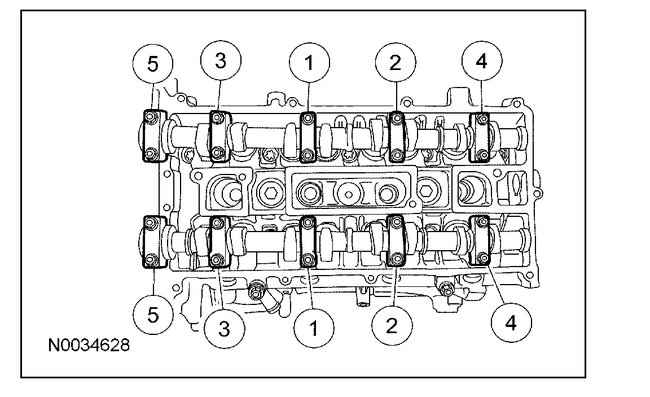 5
3
1
2
4
5
3
1
2
4
N0034628