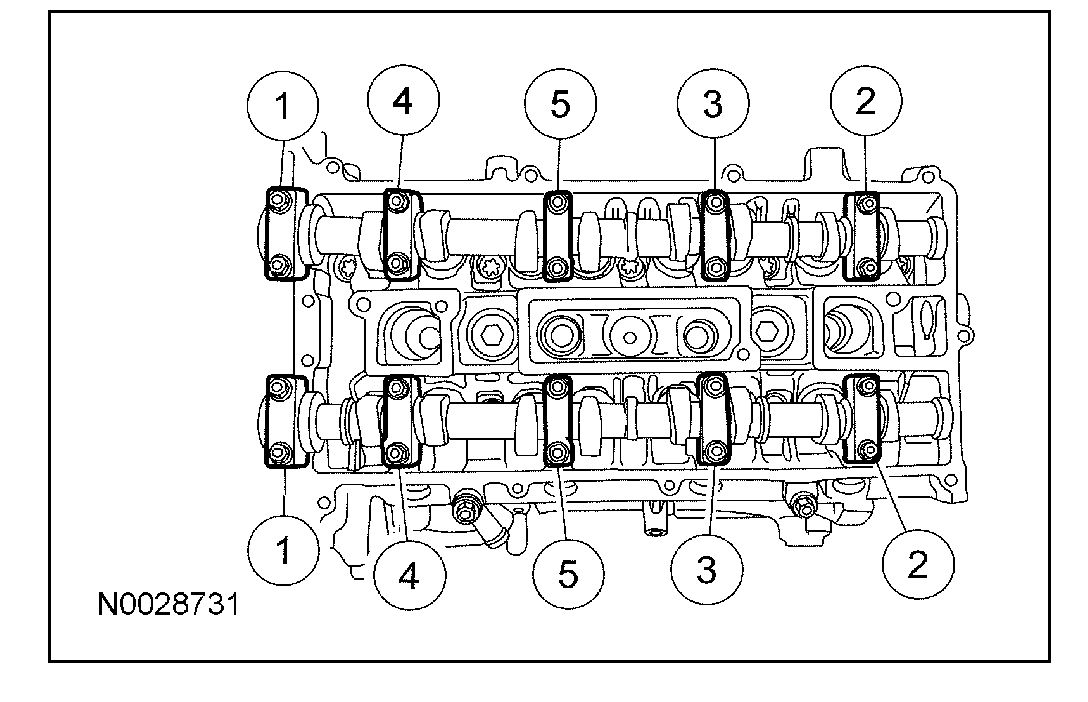 1
4
5
3
2
1
4
5
3
2
N0028731