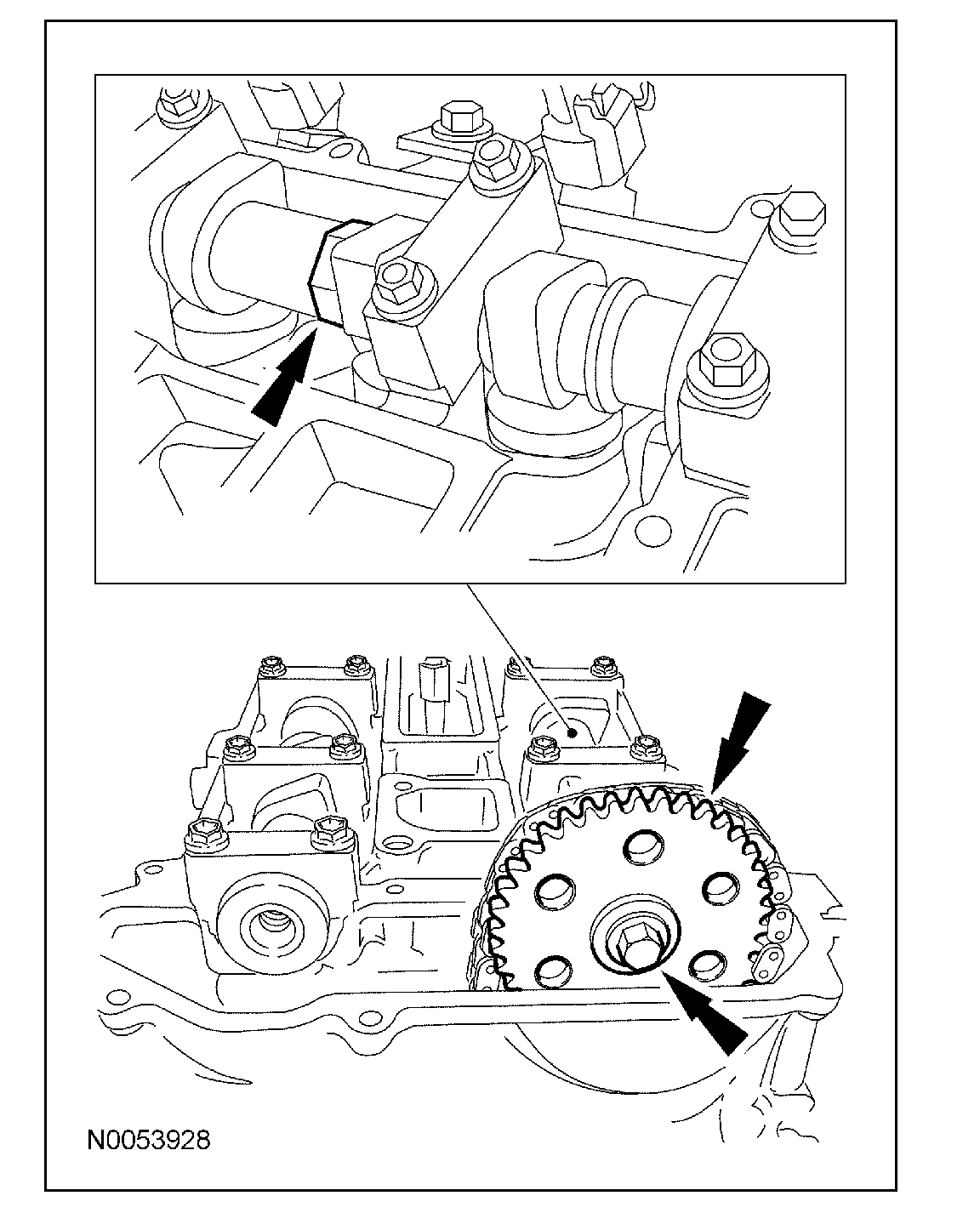 N0053928