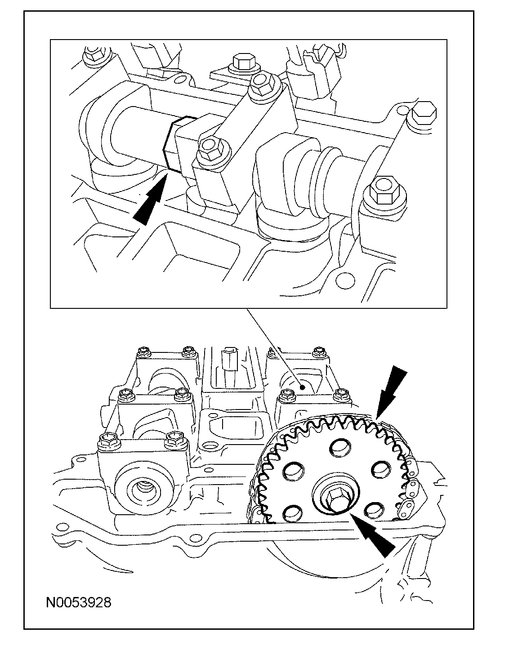 N0053928