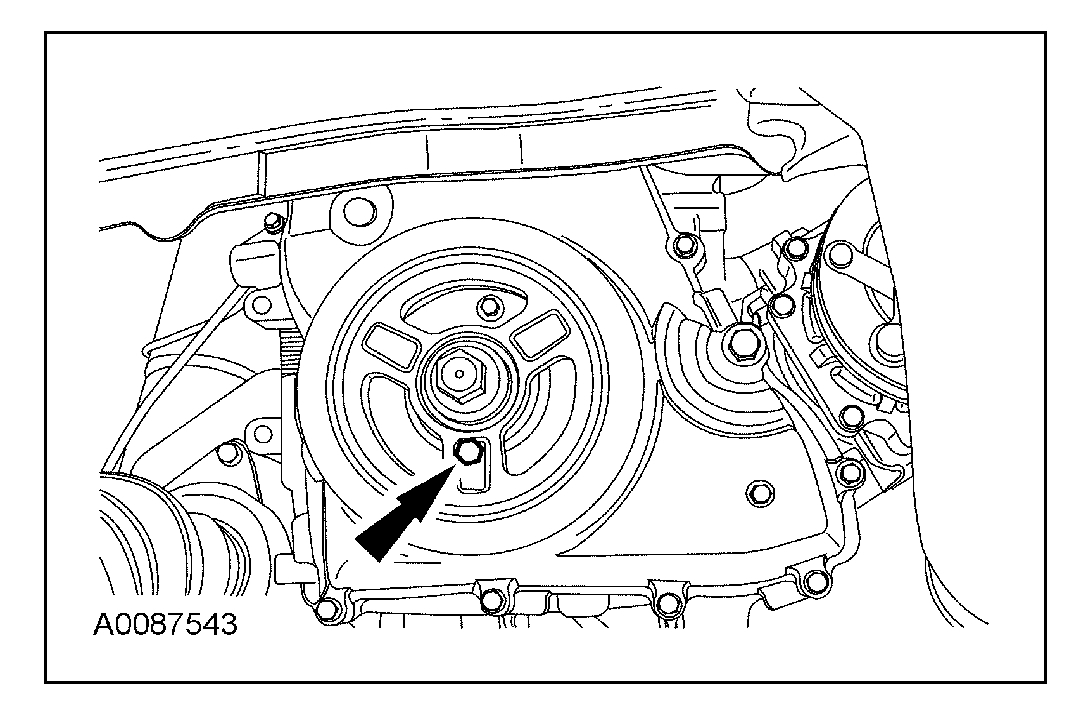 A0087543