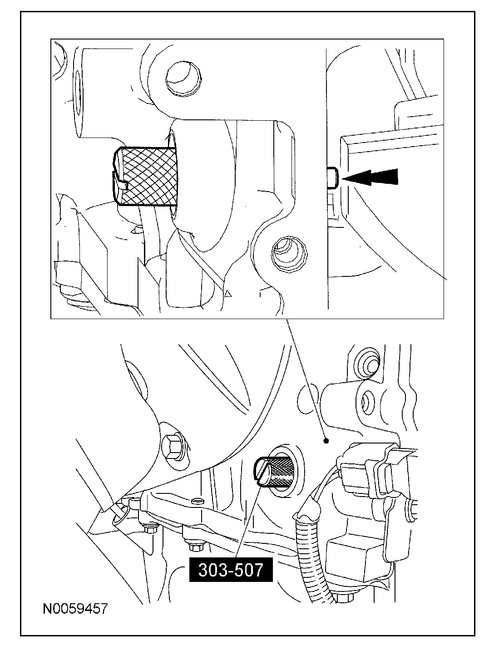 303-507

N0059457