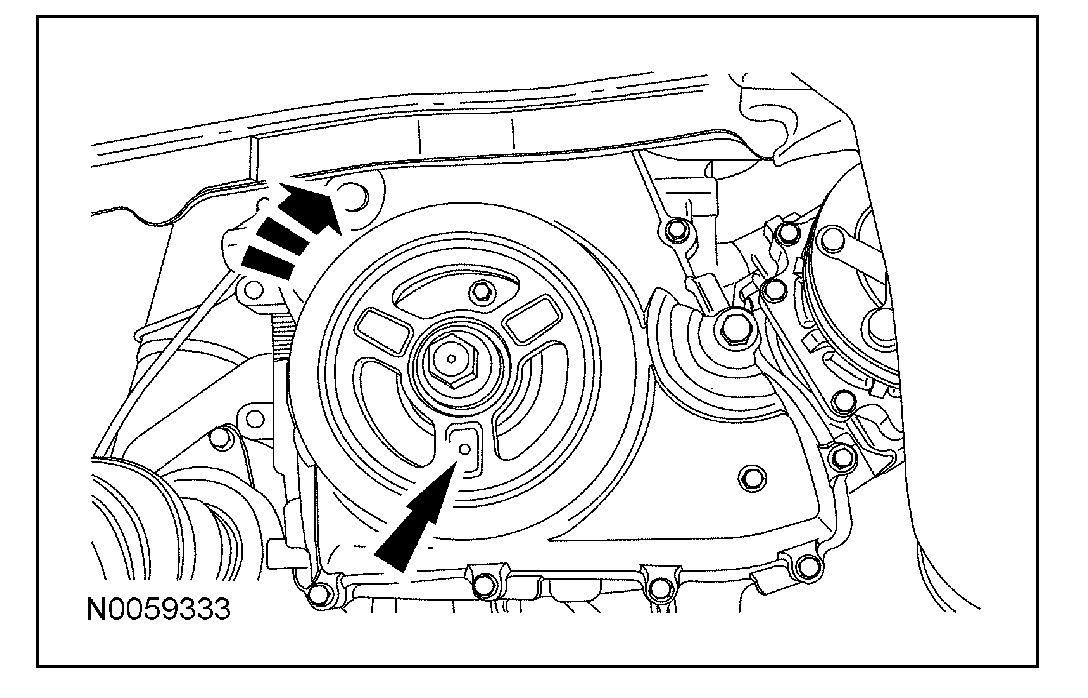 N0059333