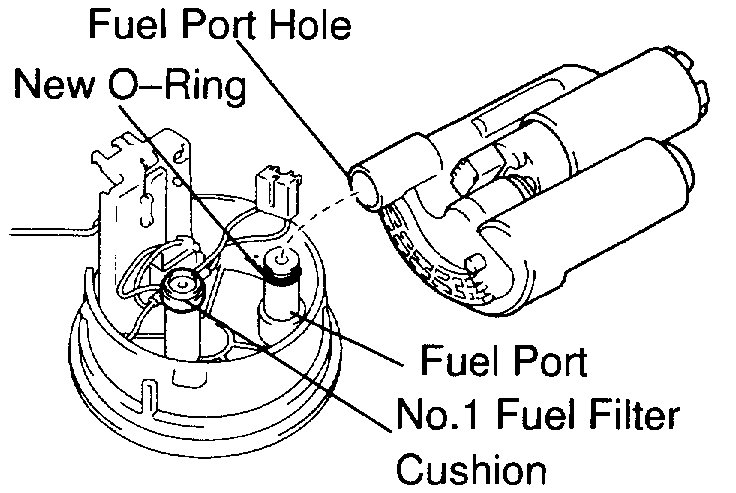 Fuel Port Hole
New O–Ring
Fuel Port
No.1 Fuel Filter
Cushion