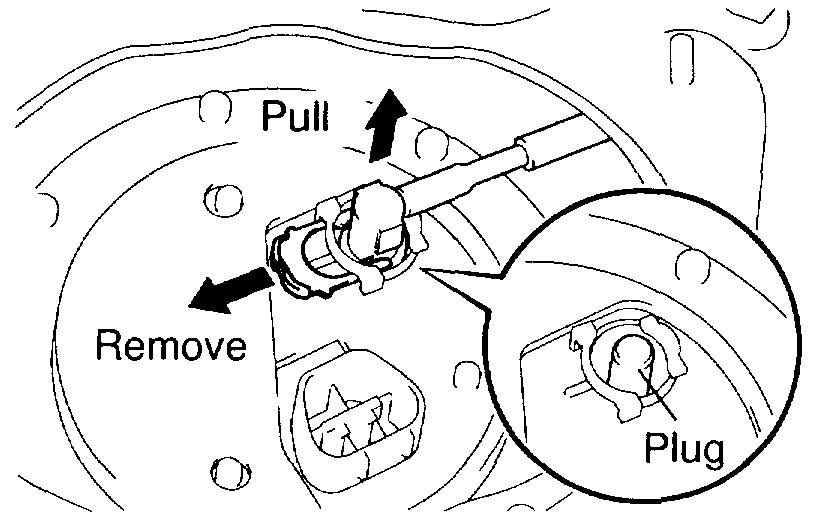 Pull

Remove

Plug