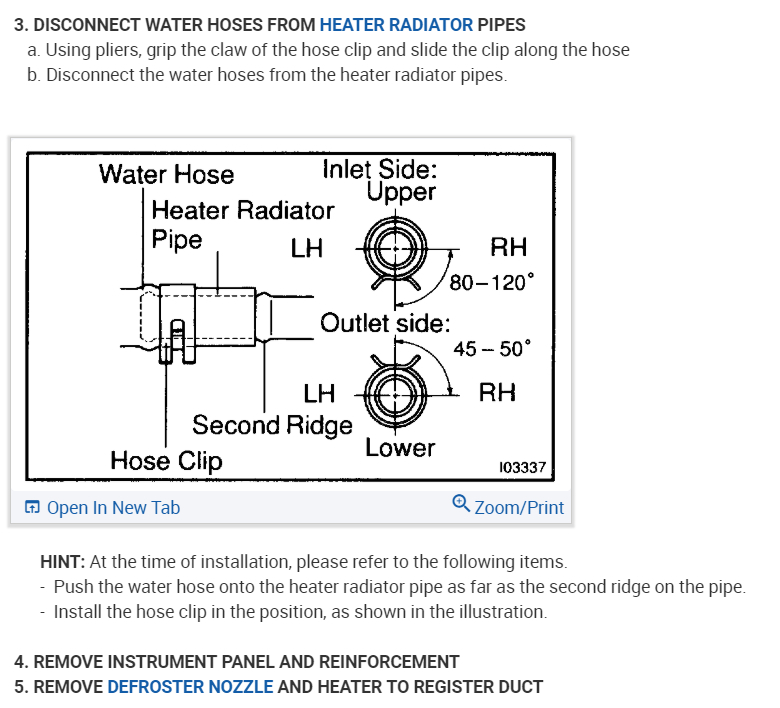 3. DISCONNECT WATER HOSES FROM HEATER RADIATOR PIPES
a. Using pliers, grip the claw of the hose clip and slide the clip along the hose
b. Disconnect the water hoses from the heater radiator pipes.

Water Hose
Heater Radiator Pipe
Inlet Side: Upper
LH
RH
80–120°
Outlet side:
45 – 50°
LH
RH
Second Ridge
Lower
Hose Clip
I03337

Open In New Tab
Zoom/Print

HINT: At the time of installation, please refer to the following items.
- Push the water hose onto the heater radiator pipe as far as the second ridge on the pipe.
- Install the hose clip in the position, as shown in the illustration.

4. REMOVE INSTRUMENT PANEL AND REINFORCEMENT
5. REMOVE DEFROSTER NOZZLE AND HEATER TO REGISTER DUCT