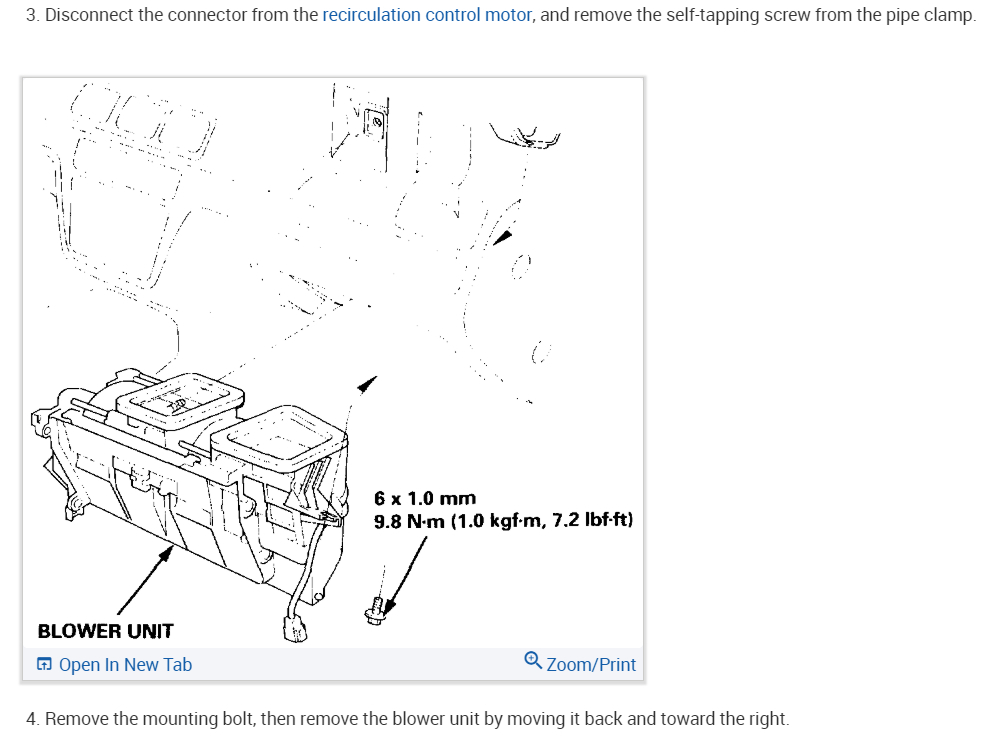 3. Disconnect the connector from the recirculation control motor, and remove the self-tapping screw from the pipe clamp.

6 x 1.0 mm
9.8 N·m (1.0 kgf·m, 7.2 lbf·ft)

BLOWER UNIT

Open In New Tab

Zoom/Print

4. Remove the mounting bolt, then remove the blower unit by moving it back and toward the right.