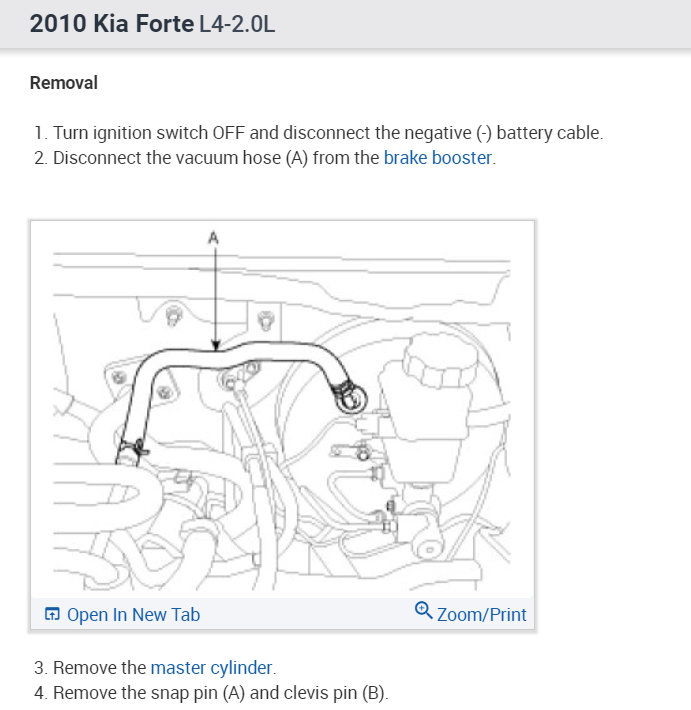 2010 Kia Forte L4-2.0L

Removal

1. Turn ignition switch OFF and disconnect the negative (-) battery cable.
2. Disconnect the vacuum hose (A) from the brake booster.

A

Open In New Tab
Zoom/Print

3. Remove the master cylinder.
4. Remove the snap pin (A) and clevis pin (B).